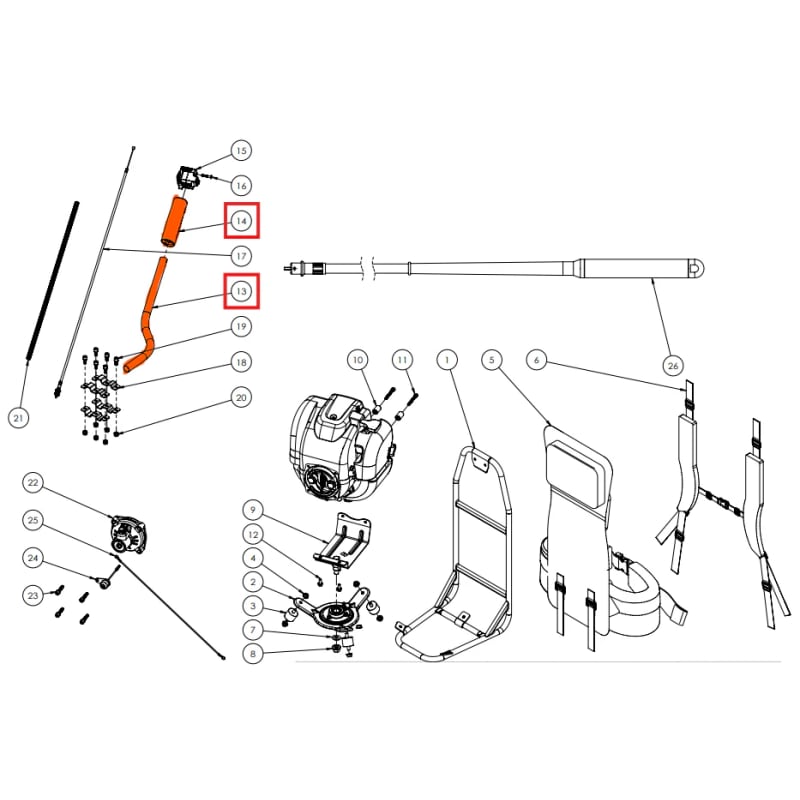 15
16
14
17
13
19
18
20
21
26
10
11
1
5
6
22
25
24
23
9
12
4
2
3
7
8