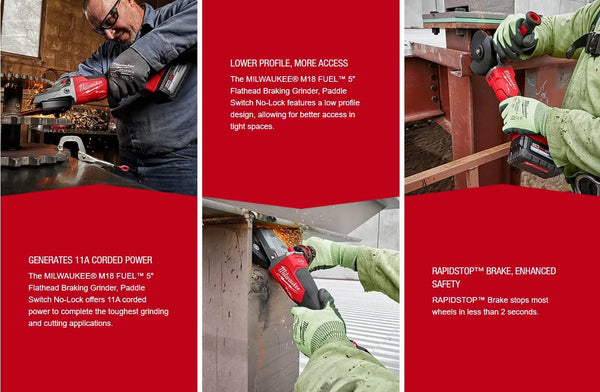 GENERATES 11A CORDED POWER

The MILWAUKEE® M18 FUEL™ 5" Flathead Braking Grinder, Paddle Switch No-Lock offers 11A corded power to complete the toughest grinding and cutting applications.

LOWER PROFILE, MORE ACCESS

The MILWAUKEE® M18 FUEL™ 5" Flathead Braking Grinder, Paddle Switch No-Lock features a low profile design, allowing for better access in tight spaces.

RAPIDSTOP™ BRAKE, ENHANCED SAFETY

RAPIDSTOP™ Brake stops most wheels in less than 2 seconds.